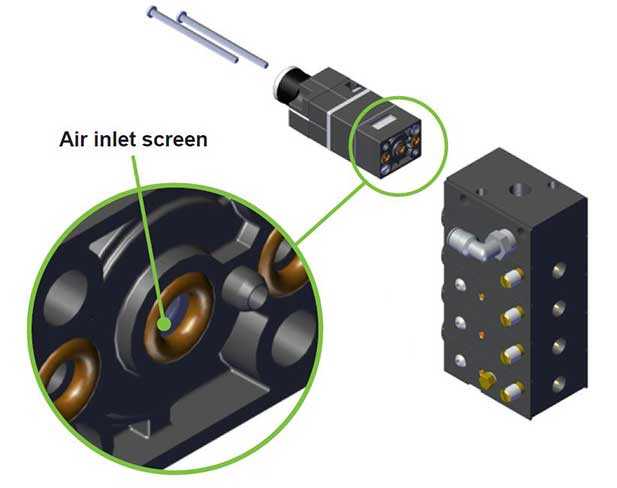 Air inlet screen