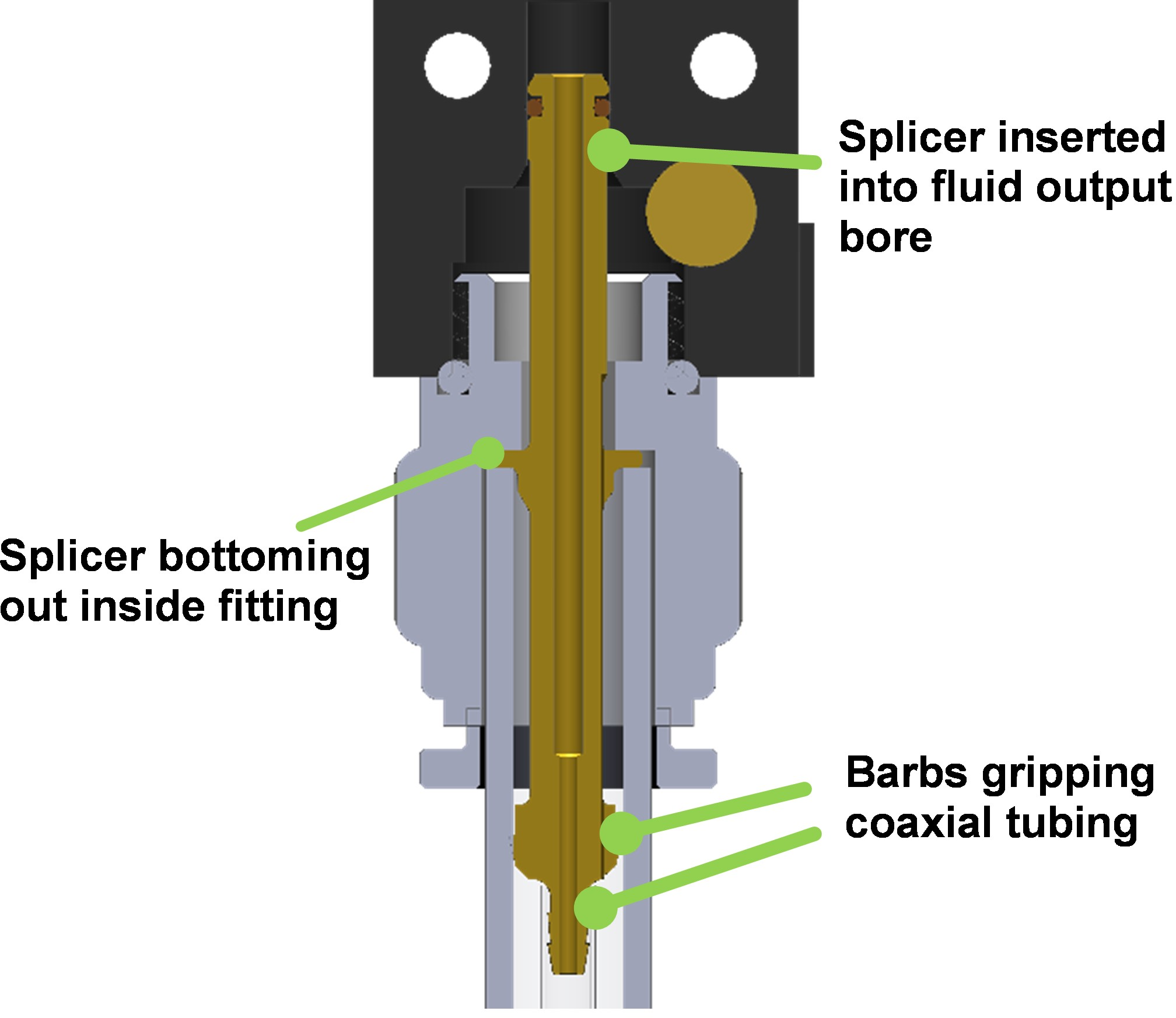 Splicer inserted into fluid output bore

Splicer bottoming out inside fitting

Barbs gripping coaxial tubing